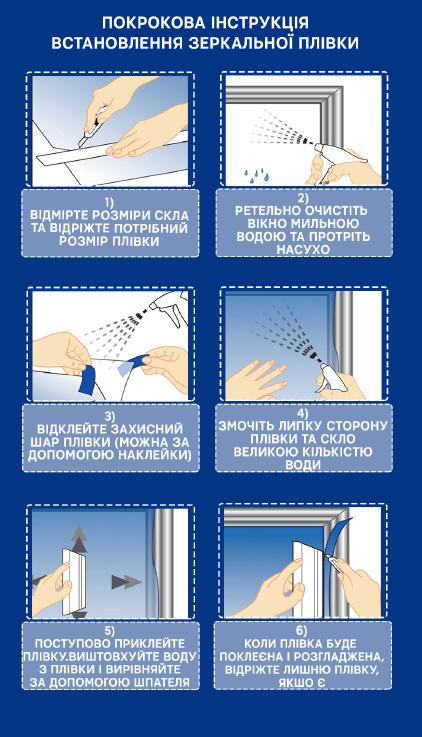 ПОКРОКОВА ІНСТРУКЦІЯ
ВСТАНОВЛЕННЯ ЗЕРКАЛЬНОЇ ПЛІВКИ

1)
ВІДМІРТЕ РОЗМІРИ СКЛА ТА ВІДРІЖТЕ ПОТРІБНИЙ РОЗМІР ПЛІВКИ

2)
РЕТЕЛЬНО ОЧИСТІТЬ ВІКНО МИЛЬНОЮ ВОДОЮ ТА ПРОТРІТЬ НАСУХО

3)
ВІДКЛЕЙТЕ ЗАХИСНИЙ ШАР ПЛІВКИ (МОЖНА ЗА ДОПОМОГОЮ НАКЛЕЙКИ)

4)
ЗМОЧІТЬ ЛИПКУ СТОРОНУ ПЛІВКИ ТА СКЛО ВЕЛИКОЮ КІЛЬКІСТЮ ВОДИ

5)
ПОСТУПОВО ПРИКЛЕЙТЕ ПЛІВКУ.ВИШТОВХУЙТЕ ВОДУ З ПЛІВКИ І ВИРІВНЯЙТЕ ЗА ДОПОМОГОЮ ШПАТЕЛЯ

6)
КОЛИ ПЛІВКА БУДЕ ПОКЛЕЄНА І РОЗГЛАДЖЕНА, ВІДРІЖТЕ ЛИШНЮ ПЛІВКУ, ЯКЩО Є